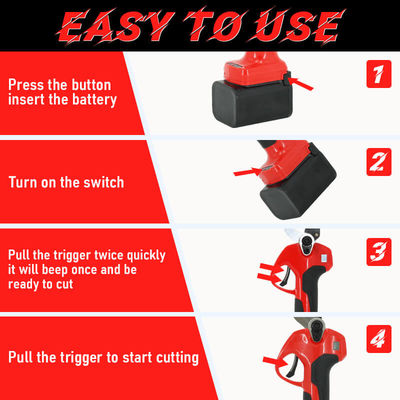 EASY TO USE

Press the button insert the battery

1

Turn on the switch

2

Pull the trigger twice quickly it will beep once and be ready to cut

3

Pull the trigger to start cutting

4